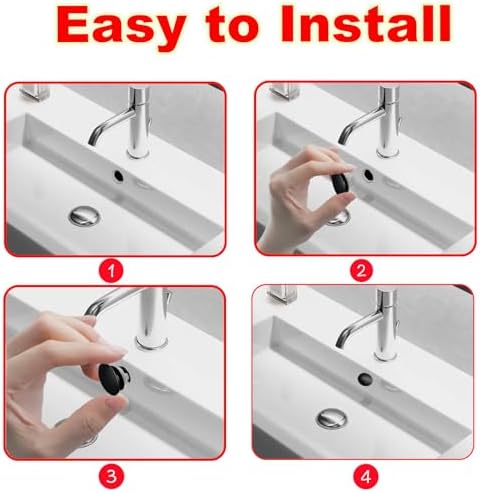 Easy to Install

1

2

3

4