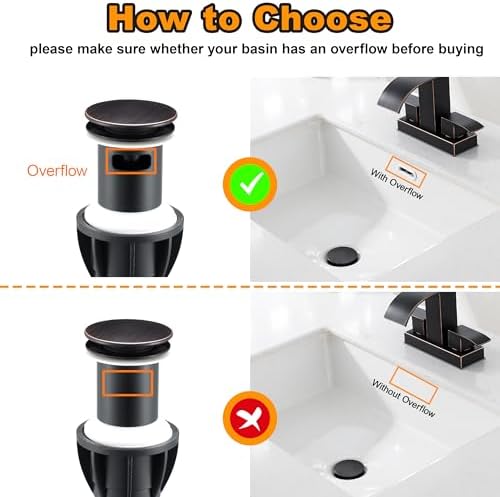 How to Choose

please make sure whether your basin has an overflow before buying

Overflow

With Overflow

Without Overflow