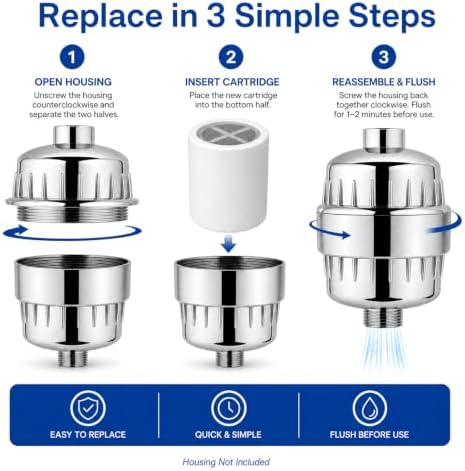 Replace in 3 Simple Steps

1

OPEN HOUSING

Unscrew the housing counterclockwise and separate the two halves.

2

INSERT CARTRIDGE

Place the new cartridge into the bottom half.

3

REASSEMBLE & FLUSH

Screw the housing back together clockwise. Flush for 1-2 minutes before use.

EASY TO REPLACE

QUICK & SIMPLE

FLUSH BEFORE USE

Housing Not Included