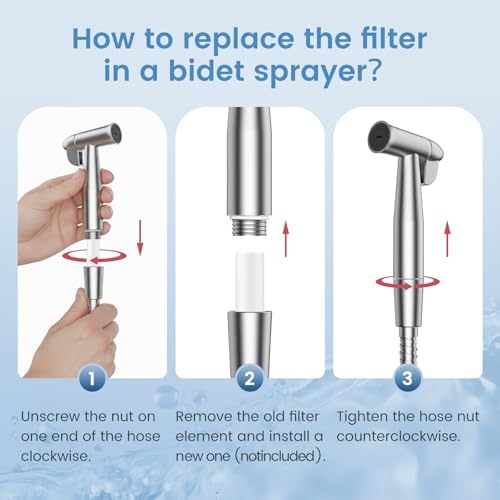 How to replace the filter in a bidet sprayer?

1

Unscrew the nut on one end of the hose clockwise.

2

Remove the old filter element and install a new one (notincluded).

3

Tighten the hose nut counterclockwise.