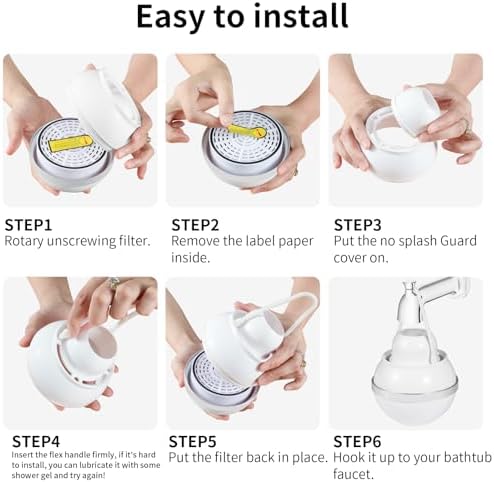 Easy to install

STEP1
Rotary unscrewing filter.

STEP2
Remove the label paper inside.

STEP3
Put the no splash Guard cover on.

STEP4
Insert the flex handle firmly, if it's hard to install, you can lubricate it with some shower gel and try again!

STEP5
Put the filter back in place.

STEP6
Hook it up to your bathtub faucet.