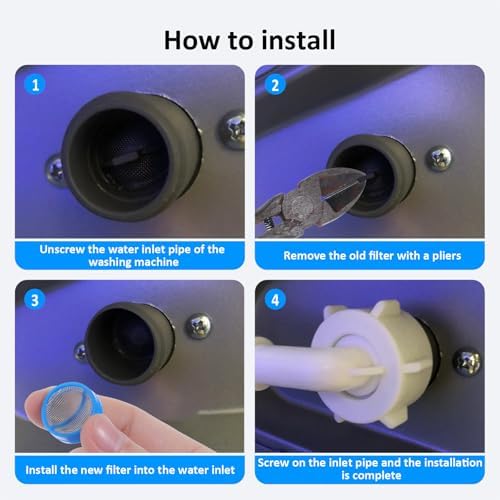 How to install

1

Unscrew the water inlet pipe of the washing machine

2

Remove the old filter with a pliers

3

Install the new filter into the water inlet

4

Screw on the inlet pipe and the installation is complete