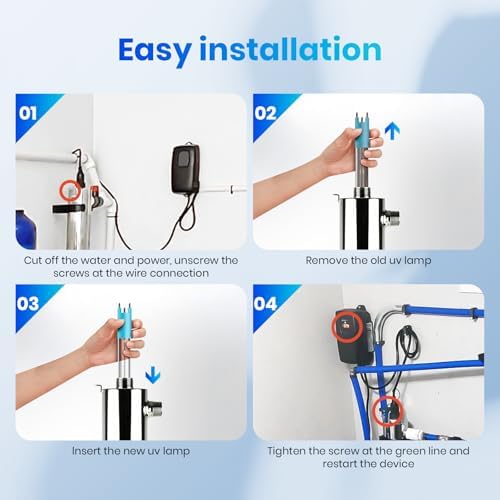 Easy installation

01

Cut off the water and power, unscrew the screws at the wire connection

02

Remove the old uv lamp

03

Insert the new uv lamp

04

Tighten the screw at the green line and restart the device