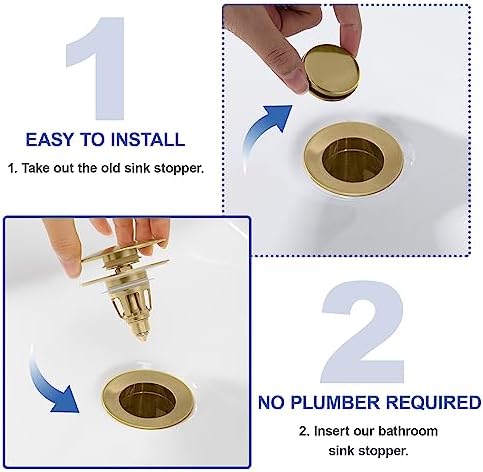 1

EASY TO INSTALL

1. Take out the old sink stopper.

2

NO PLUMBER REQUIRED

2. Insert our bathroom sink stopper.