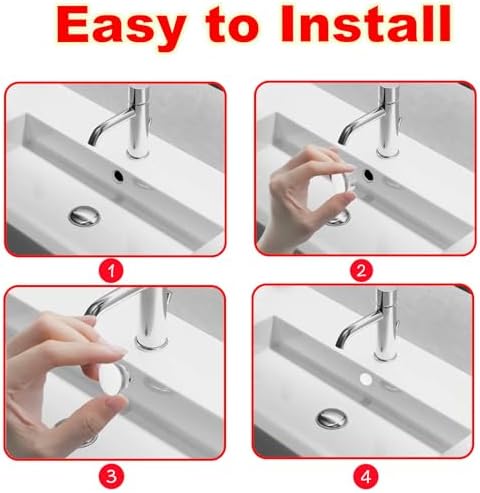 Easy to Install

1

2

3

4