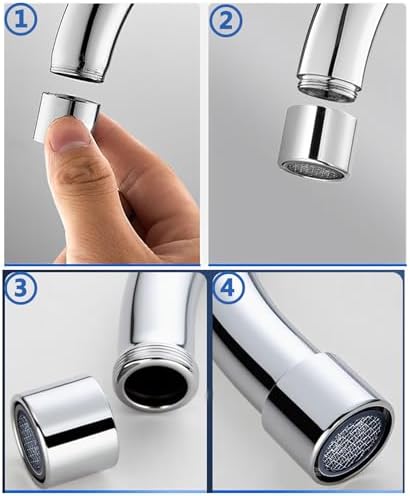 ①

②

③

④