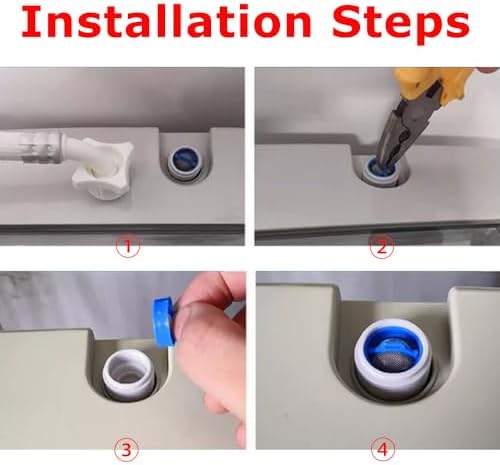 Installation Steps

①

②

③

④