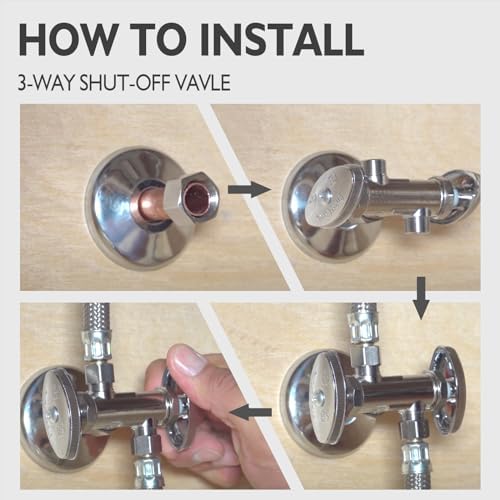 HOW TO INSTALL

3-WAY SHUT-OFF VAVLE