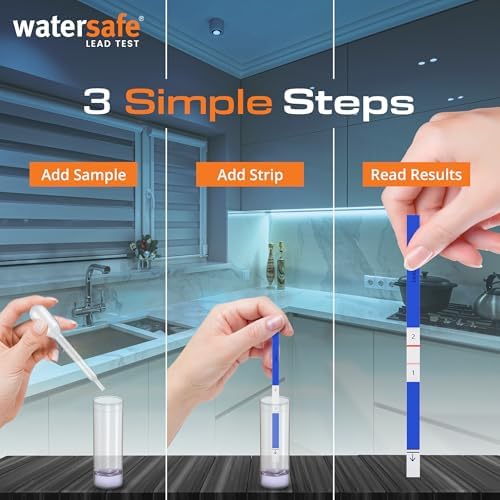 watersafe®
LEAD TEST

3 Simple Steps

Add Sample

Add Strip

Read Results

2

1