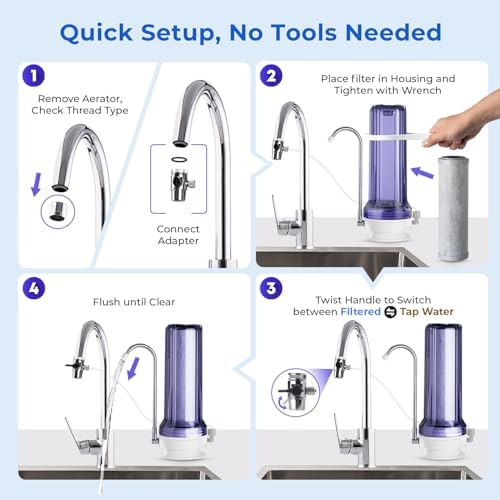 Quick Setup, No Tools Needed

1

Remove Aerator, Check Thread Type

Connect Adapter

2

Place filter in Housing and Tighten with Wrench

4

Flush until Clear

3

Twist Handle to Switch between Filtered Tap Water