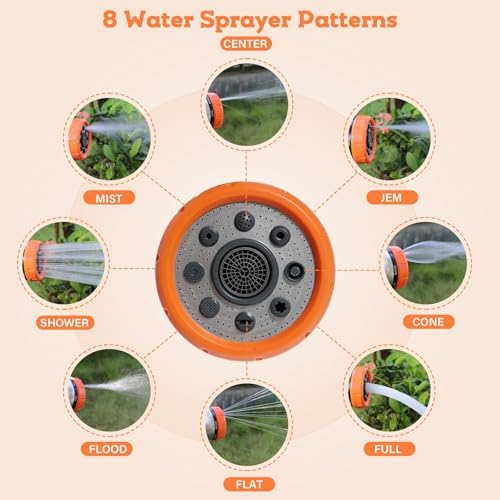 8 Water Sprayer Patterns

CENTER

MIST

JEM

SHOWER

CONE

FLOOD

FULL

FLAT