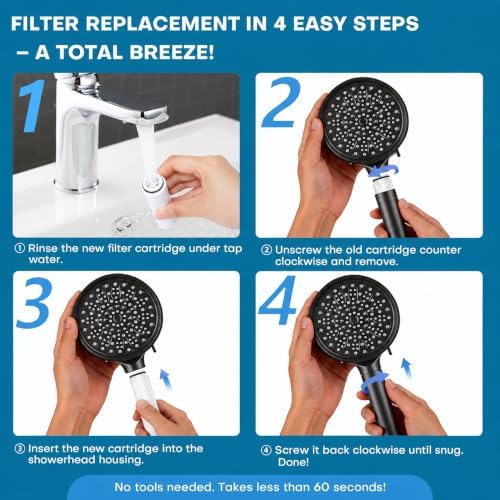 FILTER REPLACEMENT IN 4 EASY STEPS – A TOTAL BREEZE!

1

① Rinse the new filter cartridge under tap water.

2

② Unscrew the old cartridge counter clockwise and remove.

3

③ Insert the new cartridge into the showerhead housing.

4

④ Screw it back clockwise until snug. Done!

No tools needed. Takes less than 60 seconds!