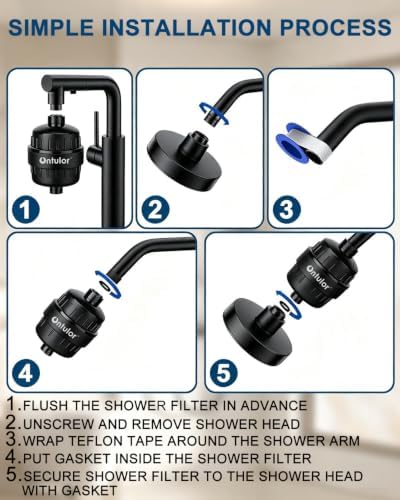 SIMPLE INSTALLATION PROCESS

Ontulor

1

2

3

Ontulor

4

Ontulor

5

1.FLUSH THE SHOWER FILTER IN ADVANCE
2.UNSCREW AND REMOVE SHOWER HEAD
3.WRAP TEFLON TAPE AROUND THE SHOWER ARM
4.PUT GASKET INSIDE THE SHOWER FILTER
5.SECURE SHOWER FILTER TO THE SHOWER HEAD WITH GASKET