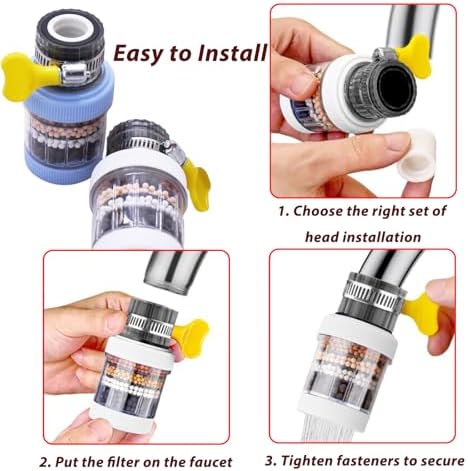 Easy to Install

1. Choose the right set of head installation

2. Put the filter on the faucet

3. Tighten fasteners to secure