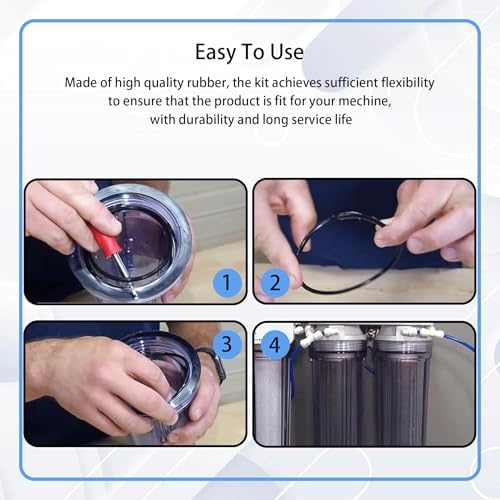 Easy To Use

Made of high quality rubber, the kit achieves sufficient flexibility to ensure that the product is fit for your mechine, with durability and long service life

1

2

3

4