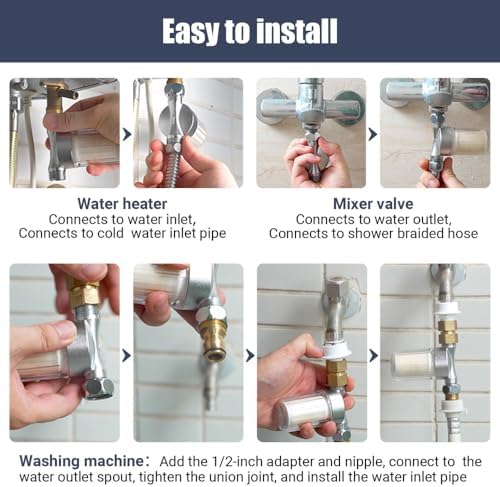 Easy to install

Water heater
Connects to water inlet,
Connects to cold water inlet pipe

Mixer valve
Connects to water outlet,
Connects to shower braided hose

Washing machine: Add the 1/2-inch adapter and nipple, connect to the water outlet spout, tighten the union joint, and install the water inlet pipe