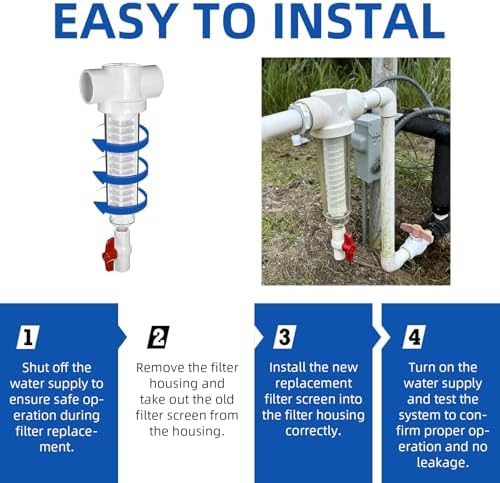 EASY TO INSTAL

1

Shut off the water supply to ensure safe operation during filter replacement.

2

Remove the filter housing and take out the old filter screen from the housing.

3

Install the new replacement filter screen into the filter housing correctly.

4

Turn on the water supply and test the system to confirm proper operation and no leakage.