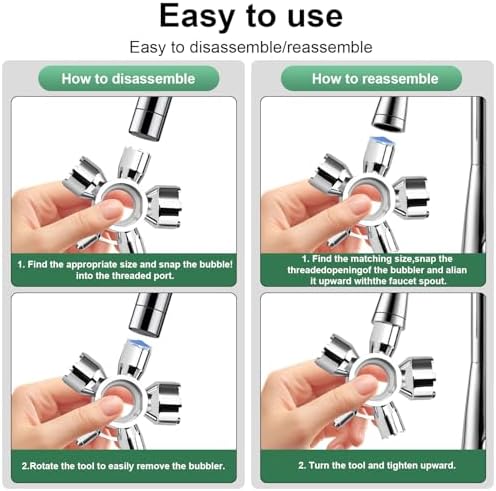 Easy to use

Easy to disassemble/reassemble

How to disassemble

1. Find the appropriate size and snap the bubble! into the threaded port.

2.Rotate the tool to easily remove the bubbler.

How to reassemble

1. Find the matching size,snap the threadedopeningof the bubbler and alian it upward withthe faucet spout.

2. Turn the tool and tighten upward.