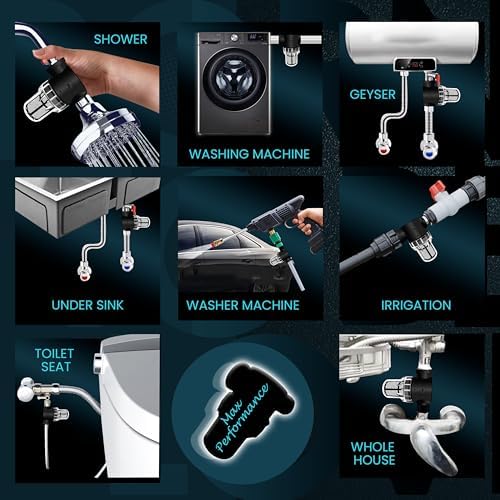 SHOWER

WASHING MACHINE

GEYSER

UNDER SINK

WASHER MACHINE

IRRIGATION

TOILET
SEAT

Max
Performance

WHOLE
HOUSE