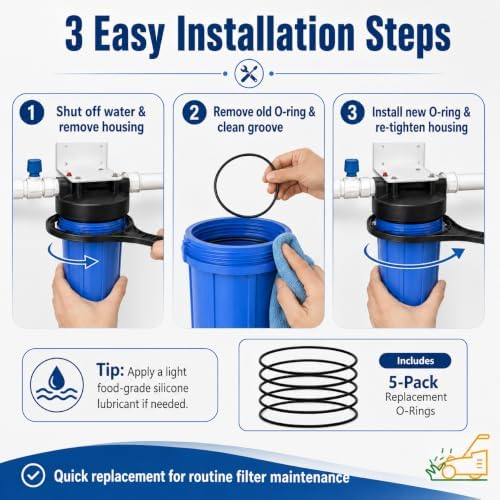 3 Easy Installation Steps

1 Shut off water & remove housing

2 Remove old O-ring & clean groove

3 Install new O-ring & re-tighten housing

Tip: Apply a light food-grade silicone lubricant if needed.

Includes
5-Pack
Replacement O-Rings

Quick replacement for routine filter maintenance