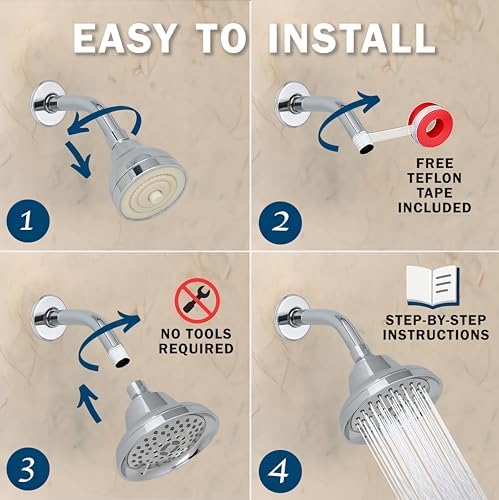 EASY TO INSTALL

1

FREE
TEFLON
TAPE
INCLUDED

2

NO TOOLS
REQUIRED

3

STEP-BY-STEP
INSTRUCTIONS

4