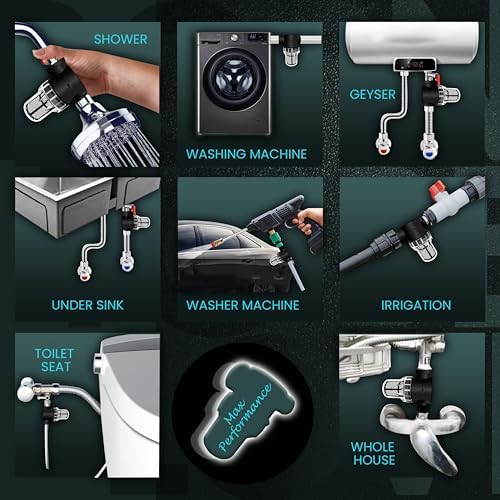 SHOWER

WASHING MACHINE

GEYSER

UNDER SINK

WASHER MACHINE

IRRIGATION

TOILET
SEAT

Max
Performance

WHOLE
HOUSE