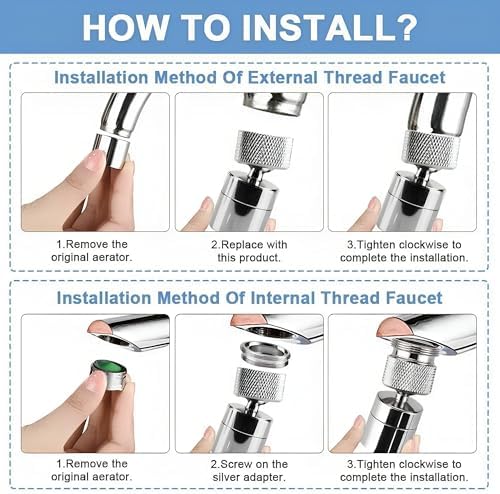 HOW TO INSTALL?

Installation Method Of External Thread Faucet

1.Remove the original aerator.

2.Replace with this product.

3.Tighten clockwise to complete the installation.

Installation Method Of Internal Thread Faucet

1.Remove the original aerator.

2.Screw on the silver adapter.

3.Tighten clockwise to complete the installation.