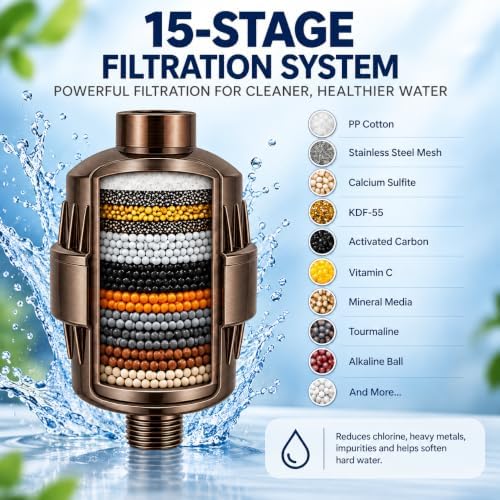 15-STAGE
FILTRATION SYSTEM
POWERFUL FILTRATION FOR CLEANER, HEALTHIER WATER

PP Cotton
Stainless Steel Mesh
Calcium Sulfite
KDF-55
Activated Carbon
Vitamin C
Mineral Media
Tourmaline
Alkaline Ball
And More...

Reduces chlorine, heavy metals, impurities and helps soften hard water.