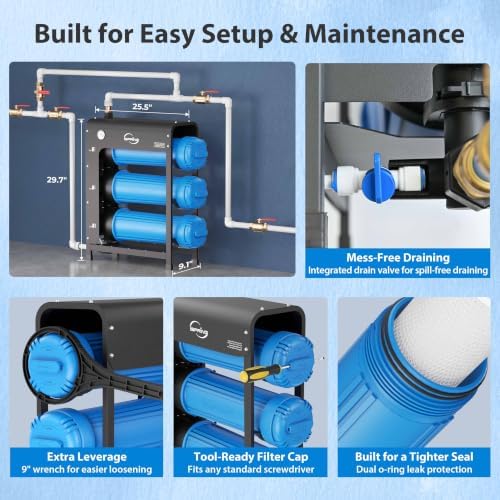 Built for Easy Setup & Maintenance

25.5"

29.7"

9.1"

Mess-Free Draining
Integrated drain valve for spill-free draining

Extra Leverage
9" wrench for easier loosening

Tool-Ready Filter Cap
Fits any standard screwdriver

Built for a Tighter Seal
Dual o-ring leak protection