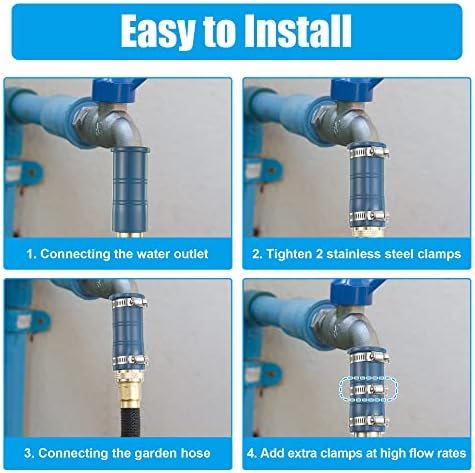 Easy to Install

1. Connecting the water outlet

2. Tighten 2 stainless steel clamps

3. Connecting the garden hose

4. Add extra clamps at high flow rates