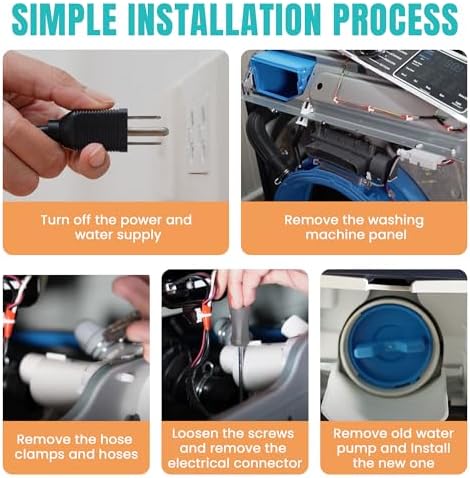 SIMPLE INSTALLATION PROCESS

Turn off the power and water supply

Remove the washing machine panel

Remove the hose clamps and hoses

Loosen the screws and remove the electrical connector

Remove old water pump and Install the new one