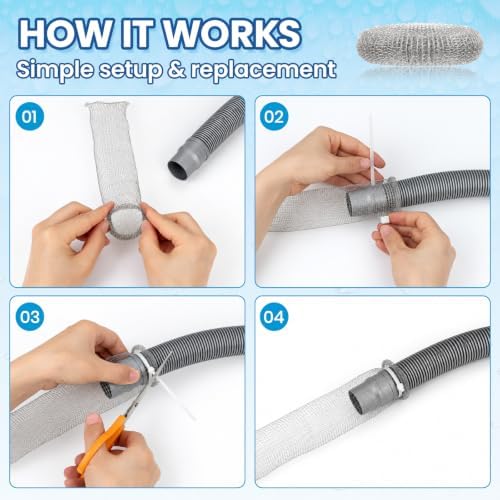 HOW IT WORKS
Simple setup & replacement

01

02

03

04