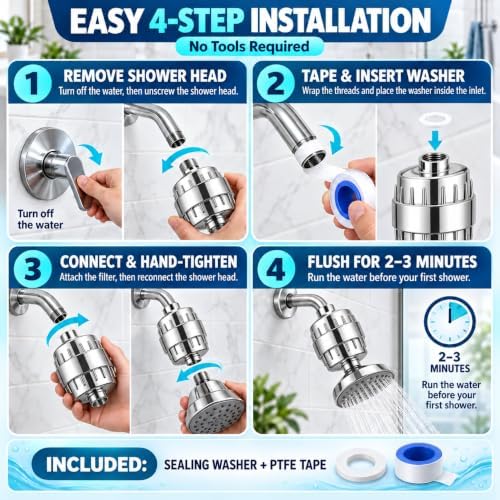 EASY 4-STEP INSTALLATION

No Tools Required

1

REMOVE SHOWER HEAD

Turn off the water, then unscrew the shower head.

Turn off the water

2

TAPE & INSERT WASHER

Wrap the threads and place the washer inside the inlet.

3

CONNECT & HAND-TIGHTEN

Attach the filter, then reconnect the shower head.

4

FLUSH FOR 2–3 MINUTES

Run the water before your first shower.

2–3 MINUTES

Run the water before your first shower.

INCLUDED:

SEALING WASHER + PTFE TAPE