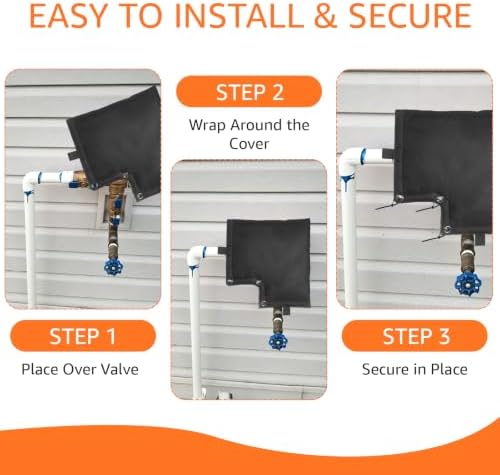 EASY TO INSTALL & SECURE

STEP 1

Place Over Valve

STEP 2

Wrap Around the Cover

STEP 3

Secure in Place