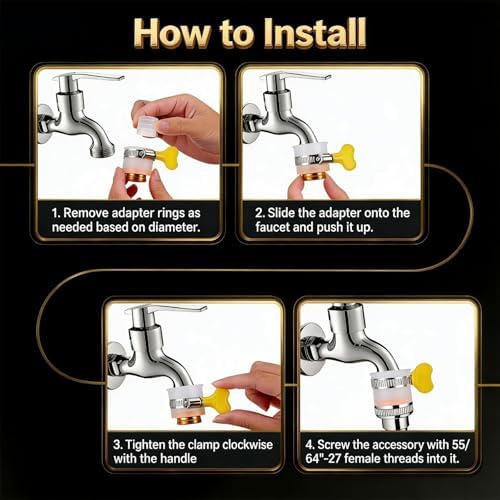 How to Install

1. Remove adapter rings as needed based on diameter.

2. Slide the adapter onto the faucet and push it up.

3. Tighten the clamp clockwise with the handle

4. Screw the accessory with 55/64"-27 female threads into it.