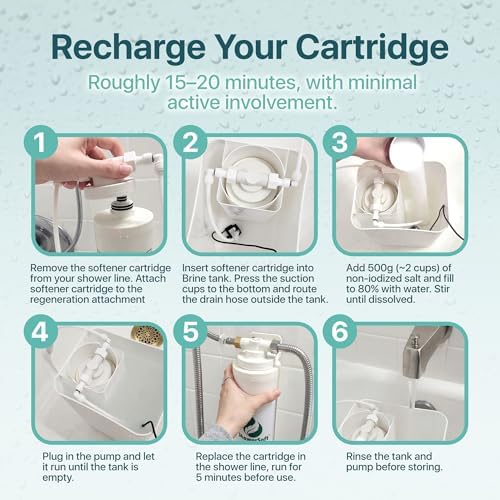 Recharge Your Cartridge

Roughly 15–20 minutes, with minimal active involvement.

1

Remove the softener cartridge from your shower line. Attach softener cartridge to the regeneration attachment

2

Insert softener cartridge into Brine tank. Press the suction cups to the bottom and route the drain hose outside the tank.

3

Add 500g (~2 cups) of non-iodized salt and fill to 80% with water. Stir until dissolved.

4

Plug in the pump and let it run until the tank is empty.

5

Replace the cartridge in the shower line, run for 5 minutes before use.

6

Rinse the tank and pump before storing.