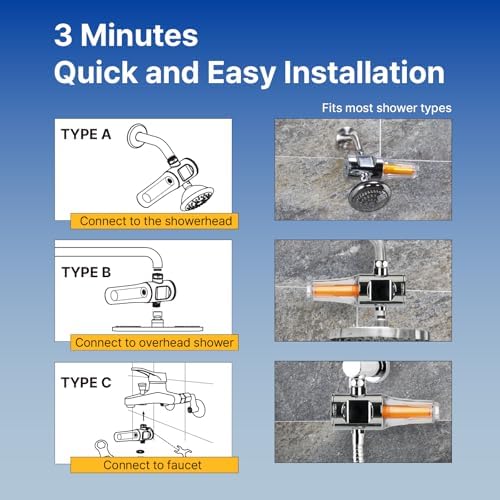 3 Minutes
Quick and Easy Installation

Fits most shower types

TYPE A

Connect to the showerhead

TYPE B

Connect to overhead shower

TYPE C

Connect to faucet